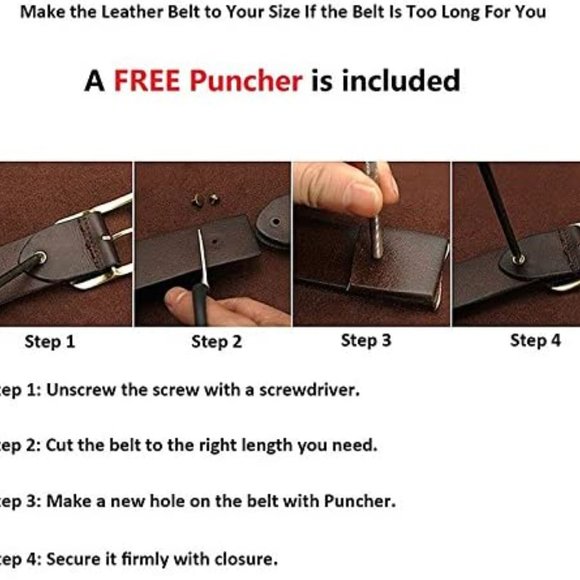 Make the Leather Belt to Your Size If the Belt Is Too Long For You

A FREE Puncher is included

Step 1

Step 2

Step 3

Step 4

ep 1: Unscrew the screw with a screwdriver.

ep 2: Cut the belt to the right length you need.

ep 3: Make a new hole on the belt with Puncher.

ep 4: Secure it firmly with closure.